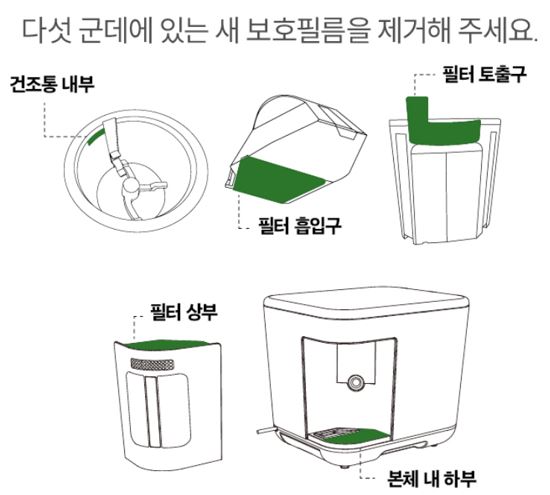 다섯 군데에 있는 새 보호필름을 제거해 주세요.

건조통 내부

필터 흡입구

필터 토출구

필터 상부

본체 내 하부